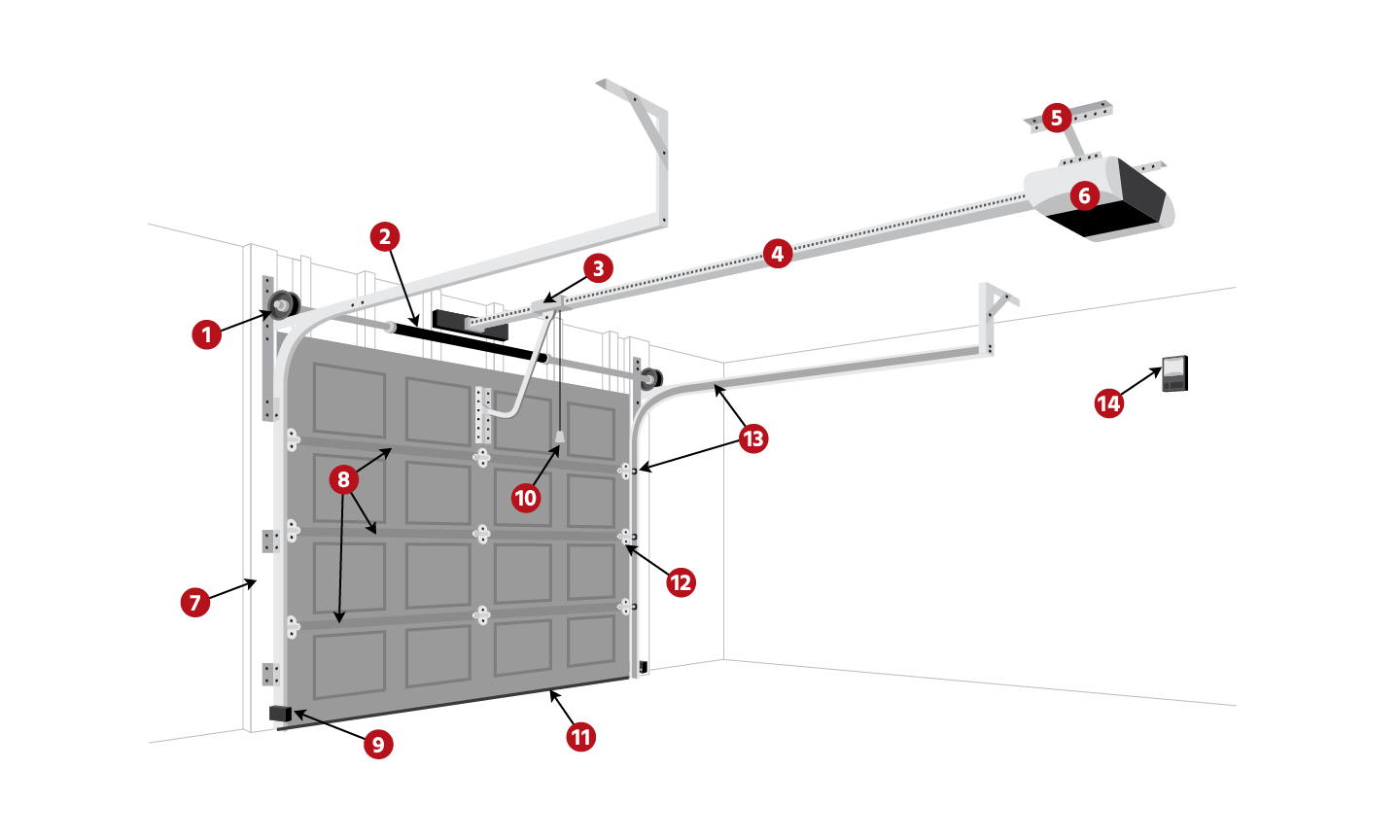 1
2
3
4
5
6
7
8
9
10
11
12
13
14